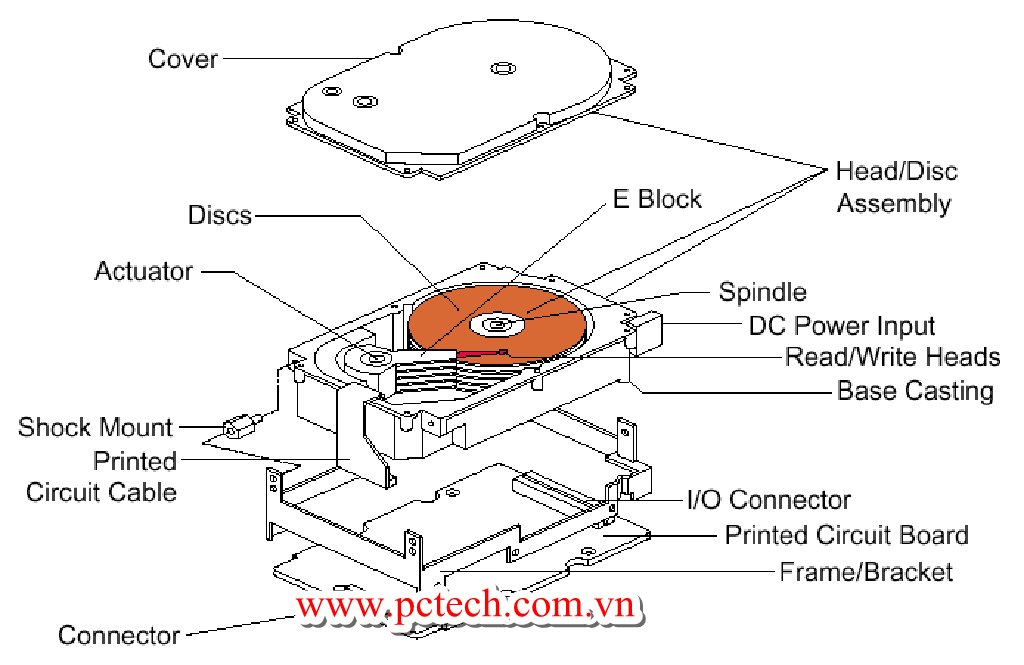 Cover

Head/Disc Assembly

E Block

Discs

Actuator

Spindle

DC Power Input

Read/Write Heads

Base Casting

Shock Mount

Printed Circuit Cable

I/O Connector

Printed Circuit Board

Frame/Bracket

www.pctech.com.vn

Connector